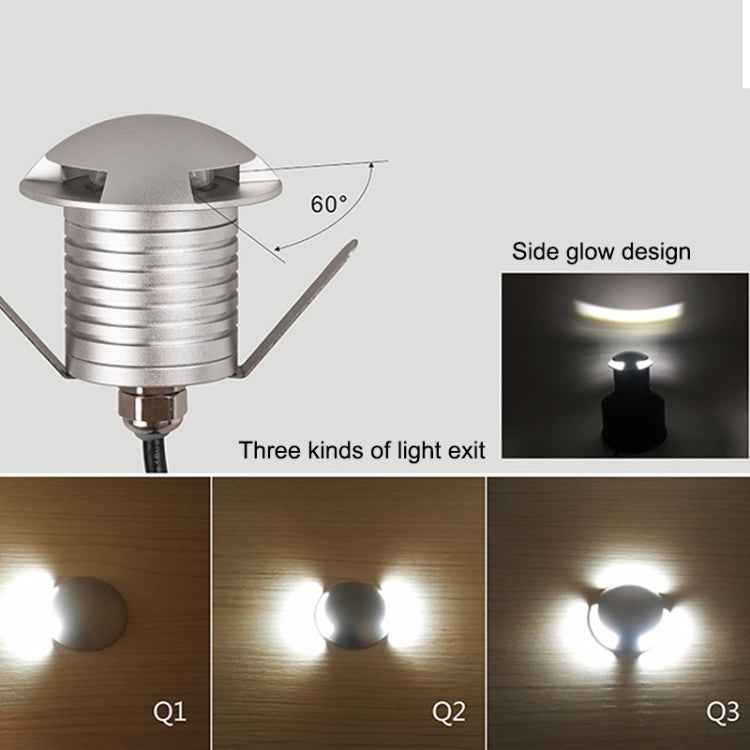 60°

Side glow design

Three kinds of light exit

Q1

Q2

Q3