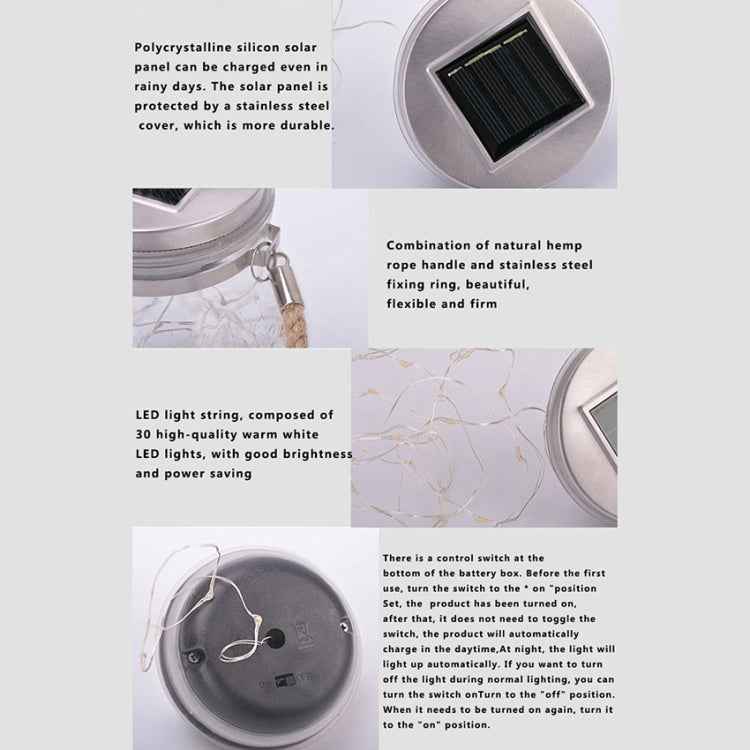 Polycrystalline silicon solar panel can be charged even in rainy days. The solar panel is protected by a stainless steel cover, which is more durable.

Combination of natural hemp rope handle and stainless steel fixing ring, beautiful, flexible and firm

LED light string, composed of 30 high-quality warm white LED lights, with good brightness and power saving

There is a control switch at the bottom of the battery box. Before the first use, turn the switch to the * on "position Set, the product has been turned on, after that, it does not need to toggle the switch, the product will automatically charge in the daytime,At night, the light will light up automatically. If you want to turn off the light during normal lighting, you can turn the switch onTurn to the "off" position. When it needs to be turned on again, turn it to the "on" position.