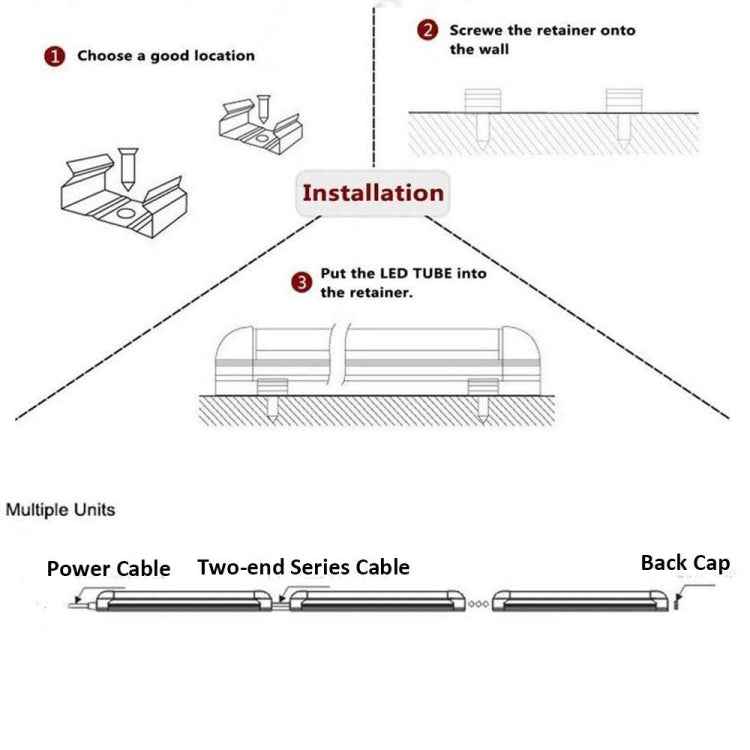 1 Choose a good location

2 Screwe the retainer onto the wall

Installation

3 Put the LED TUBE into the retainer.

Multiple Units

Power Cable

Two-end Series Cable

Back Cap