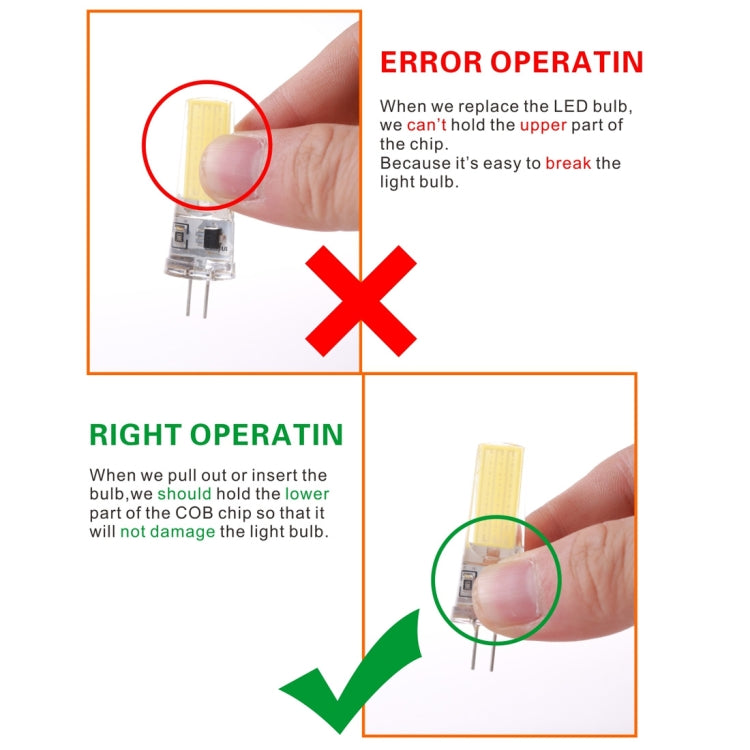 ERROR OPERATIN

When we replace the LED bulb, we can't hold the upper part of the chip.
Because it's easy to break the light bulb.

RIGHT OPERATIN

When we pull out or insert the bulb,we should hold the lower part of the COB chip so that it will not damage the light bulb.