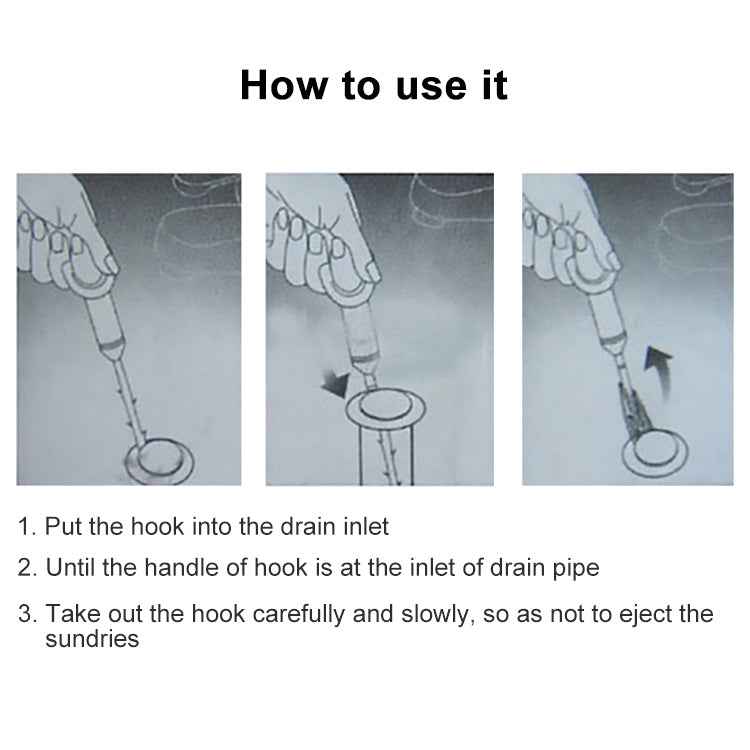 How to use it

1. Put the hook into the drain inlet

2. Until the handle of hook is at the inlet of drain pipe

3. Take out the hook carefully and slowly, so as not to eject the sundries