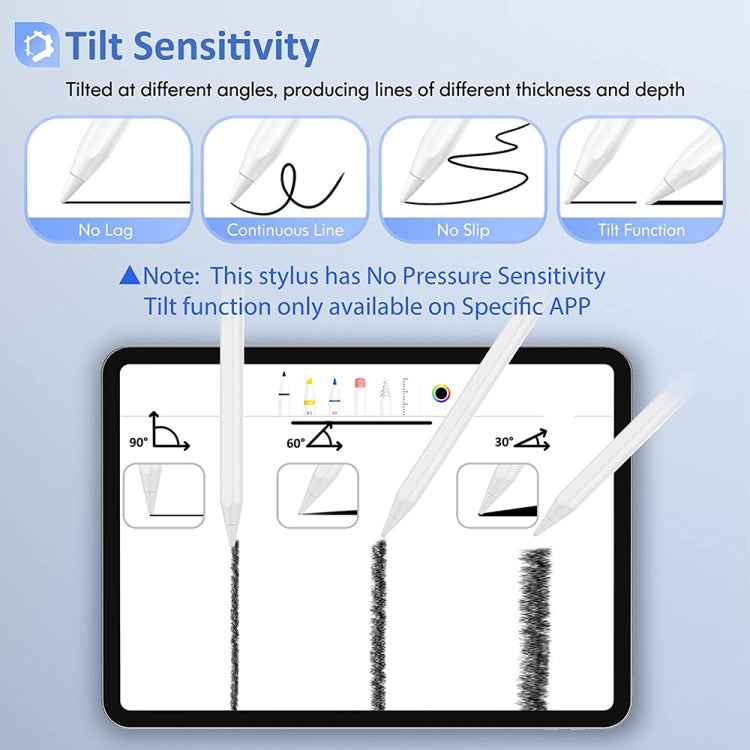 Tilt Sensitivity

Tilted at different angles, producing lines of different thickness and depth

No Lag

Continuous Line

No Slip

Tilt Function

▲Note: This stylus has No Pressure Sensitivity
Tilt function only available on Specific APP

90°

60°

30°