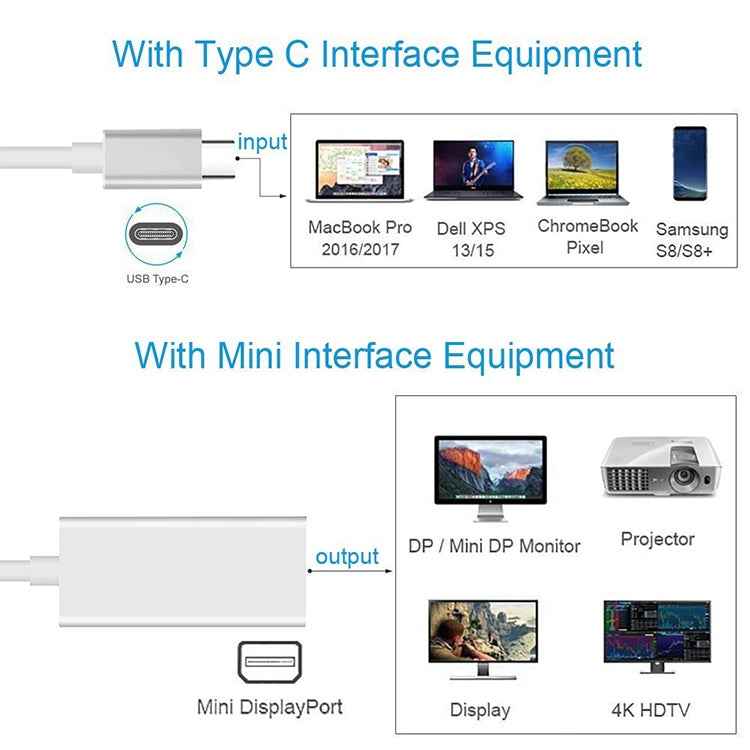 With Type C Interface Equipment

input

USB Type-C

MacBook Pro 2016/2017

Dell XPS 13/15

ChromeBook Pixel

Samsung S8/S8+

With Mini Interface Equipment

output

Mini DisplayPort

DP / Mini DP Monitor

Projector

Display

4K HDTV