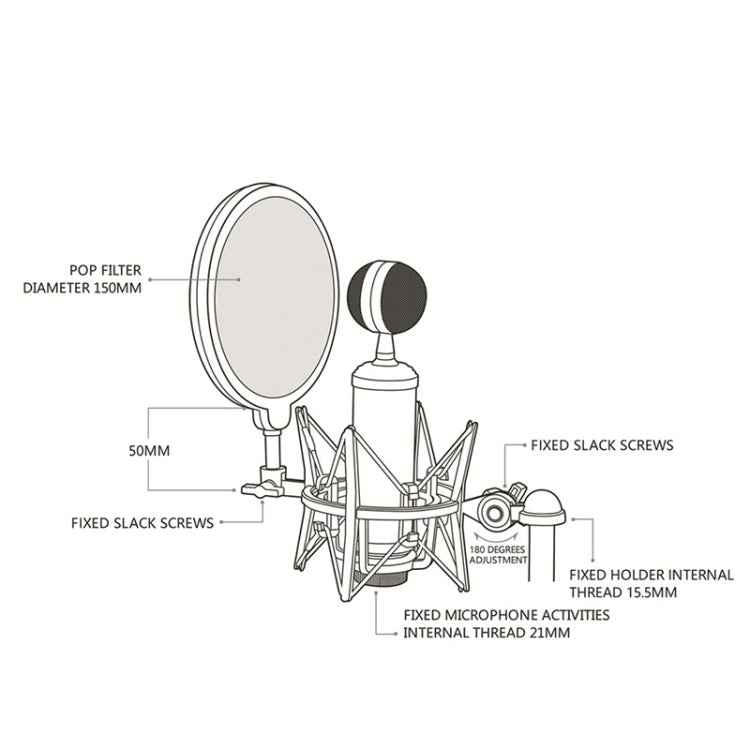 POP FILTER
DIAMETER 150MM

50MM

FIXED SLACK SCREWS

FIXED SLACK SCREWS

180 DEGREES
ADJUSTMENT

FIXED HOLDER INTERNAL
THREAD 15.5MM

FIXED MICROPHONE ACTIVITIES
INTERNAL THREAD 21MM