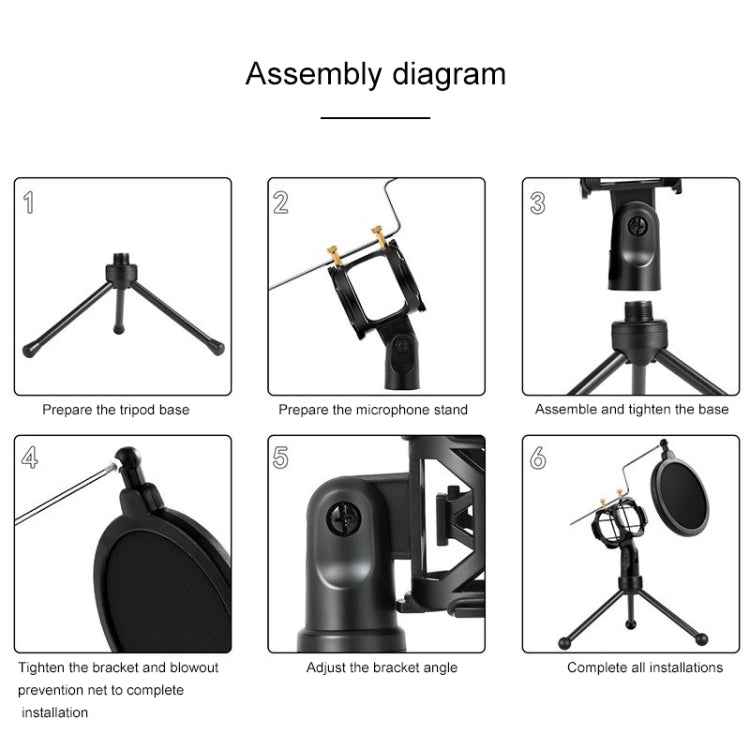 Assembly diagram

1

Prepare the tripod base

2

Prepare the microphone stand

3

Assemble and tighten the base

4

Tighten the bracket and blowout prevention net to complete installation

5

Adjust the bracket angle

6

Complete all installations