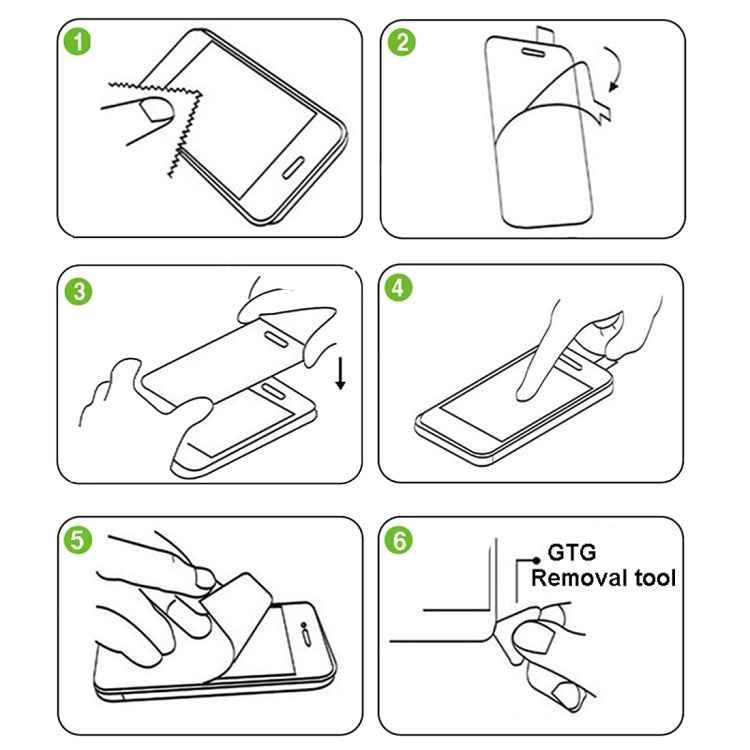 1

2

3

4

5

6

GTG
Removal tool