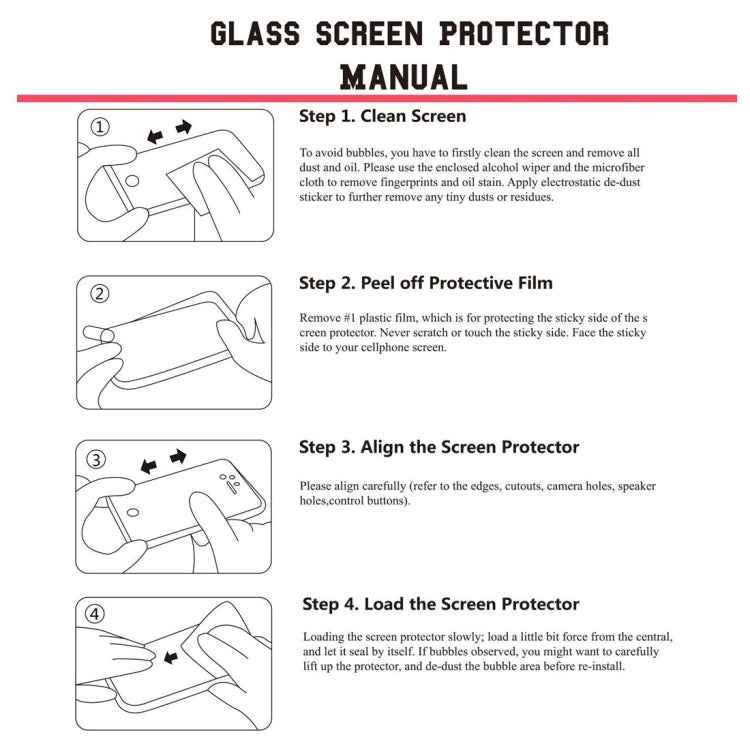 GLASS SCREEN PROTECTOR MANUAL

①

Step 1. Clean Screen

To avoid bubbles, you have to firstly clean the screen and remove all dust and oil. Please use the enclosed alcohol wiper and the microfiber cloth to remove fingerprints and oil stain. Apply electrostatic de-dust sticker to further remove any tiny dusts or residues.

②

Step 2. Peel off Protective Film

Remove #1 plastic film, which is for protecting the sticky side of the s creen protector. Never scratch or touch the sticky side. Face the sticky side to your cellphone screen.

③

Step 3. Align the Screen Protector

Please align carefully (refer to the edges, cutouts, camera holes, speaker holes,control buttons).

④

Step 4. Load the Screen Protector

Loading the screen protector slowly; load a little bit force from the central, and let it seal by itself. If bubbles observed, you might want to carefully lift up the protector, and de-dust the bubble area before re-install.