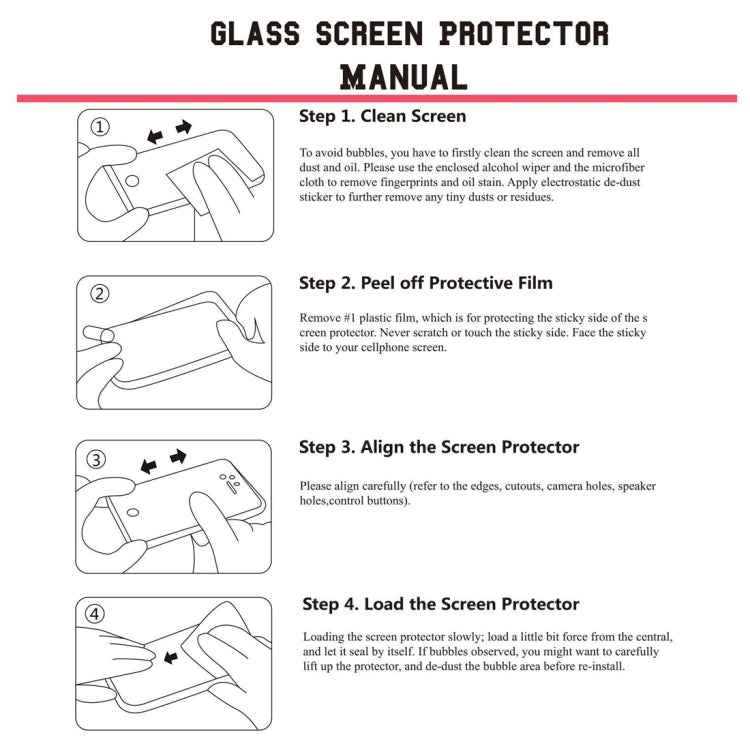 GLASS SCREEN PROTECTOR MANUAL

①

Step 1. Clean Screen

To avoid bubbles, you have to firstly clean the screen and remove all dust and oil. Please use the enclosed alcohol wiper and the microfiber cloth to remove fingerprints and oil stain. Apply electrostatic de-dust sticker to further remove any tiny dusts or residues.

②

Step 2. Peel off Protective Film

Remove #1 plastic film, which is for protecting the sticky side of the s creen protector. Never scratch or touch the sticky side. Face the sticky side to your cellphone screen.

③

Step 3. Align the Screen Protector

Please align carefully (refer to the edges, cutouts, camera holes, speaker holes,control buttons).

④

Step 4. Load the Screen Protector

Loading the screen protector slowly; load a little bit force from the central, and let it seal by itself. If bubbles observed, you might want to carefully lift up the protector, and de-dust the bubble area before re-install.