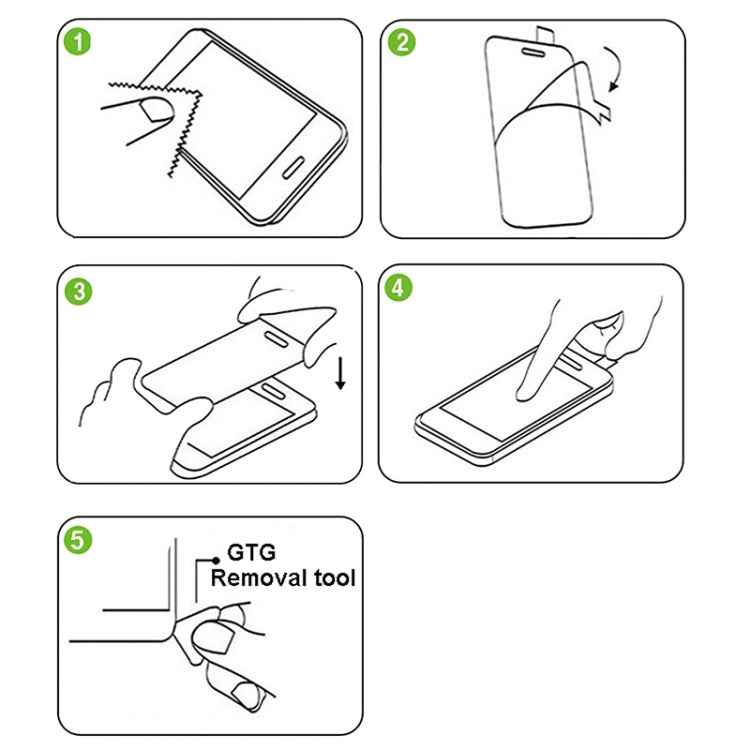 1

2

3

4

5

GTG
Removal tool