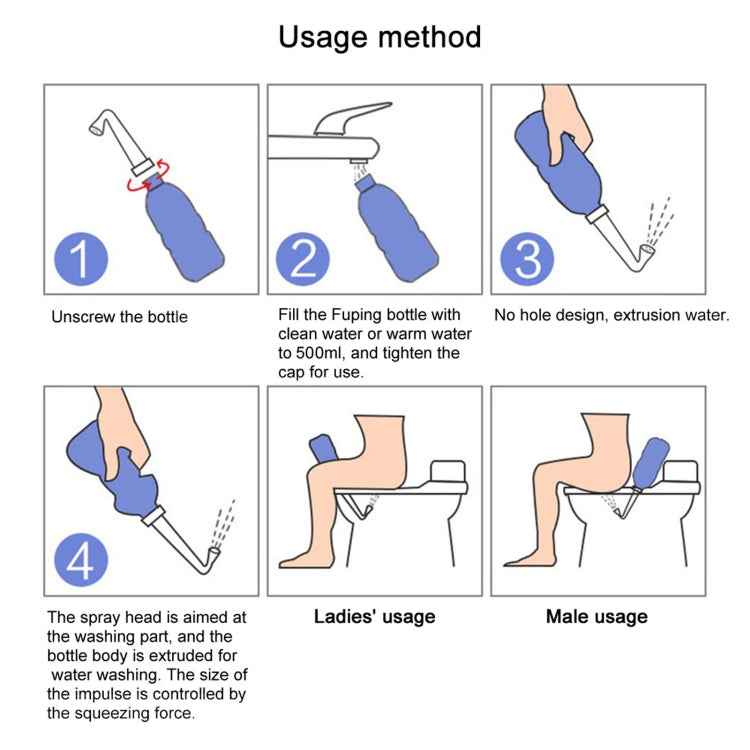 Usage method

1

Unscrew the bottle

2

Fill the Fuping bottle with clean water or warm water to 500ml, and tighten the cap for use.

3

No hole design, extrusion water.

4

The spray head is aimed at the washing part, and the bottle body is extruded for water washing. The size of the impulse is controlled by the squeezing force.

Ladies' usage

Male usage