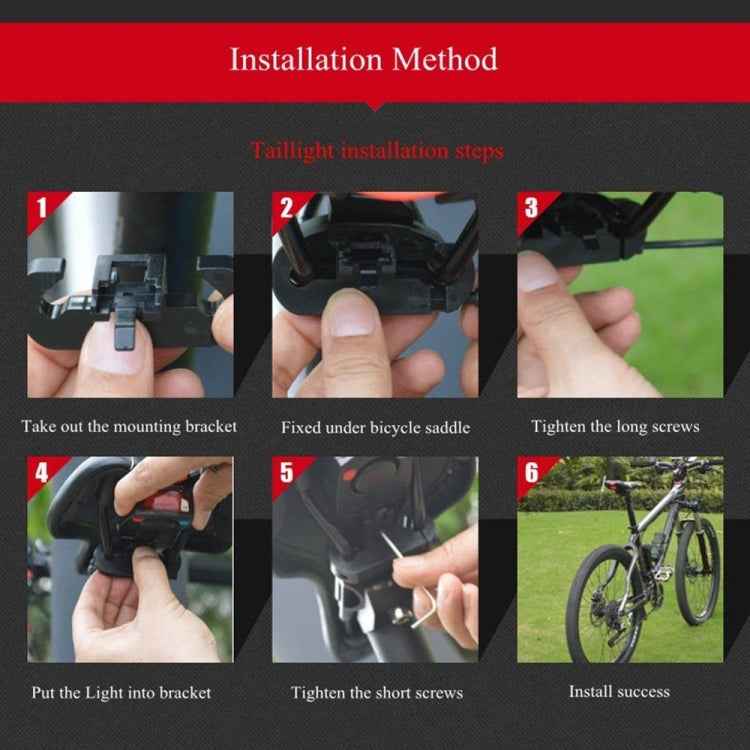 Installation Method

Taillight installation steps

1

Take out the mounting bracket

2

Fixed under bicycle saddle

3

Tighten the long screws

4

Put the Light into bracket

5

Tighten the short screws

6

Install success