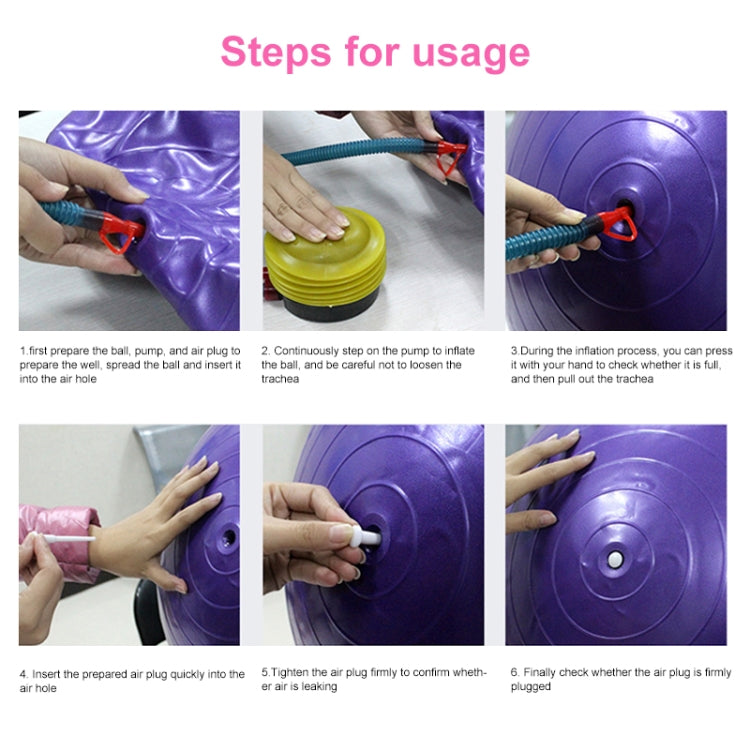 Steps for usage

1.first prepare the ball, pump, and air plug to prepare the well, spread the ball and insert it into the air hole

2. Continuously step on the pump to inflate the ball, and be careful not to loosen the trachea

3.During the inflation process, you can press it with your hand to check whether it is full, and then pull out the trachea

4. Insert the prepared air plug quickly into the air hole

5.Tighten the air plug firmly to confirm whether air is leaking

6. Finally check whether the air plug is firmly plugged