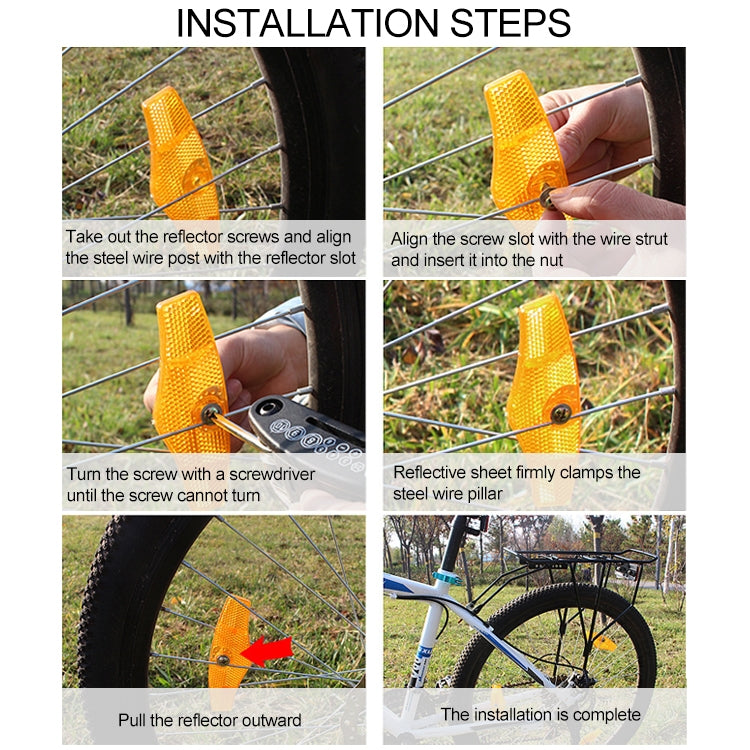 INSTALLATION STEPS

Take out the reflector screws and align the steel wire post with the reflector slot

Align the screw slot with the wire strut and insert it into the nut

Turn the screw with a screwdriver until the screw cannot turn

Reflective sheet firmly clamps the steel wire pillar

Pull the reflector outward

The installation is complete