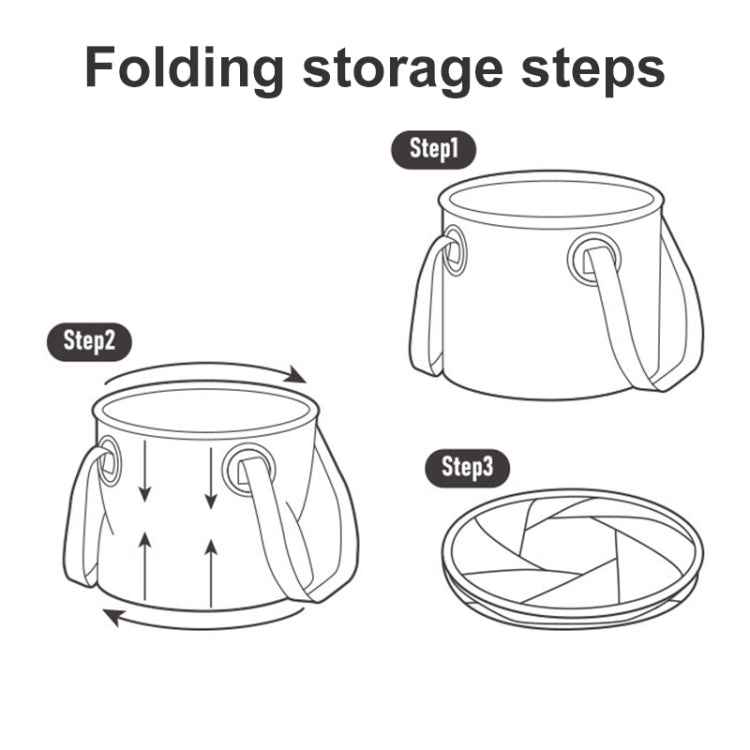 Folding storage steps

Step1

Step2

Step3