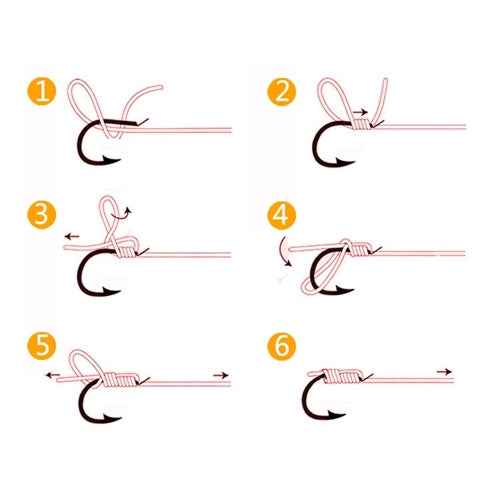 1
2
3
4
5
6