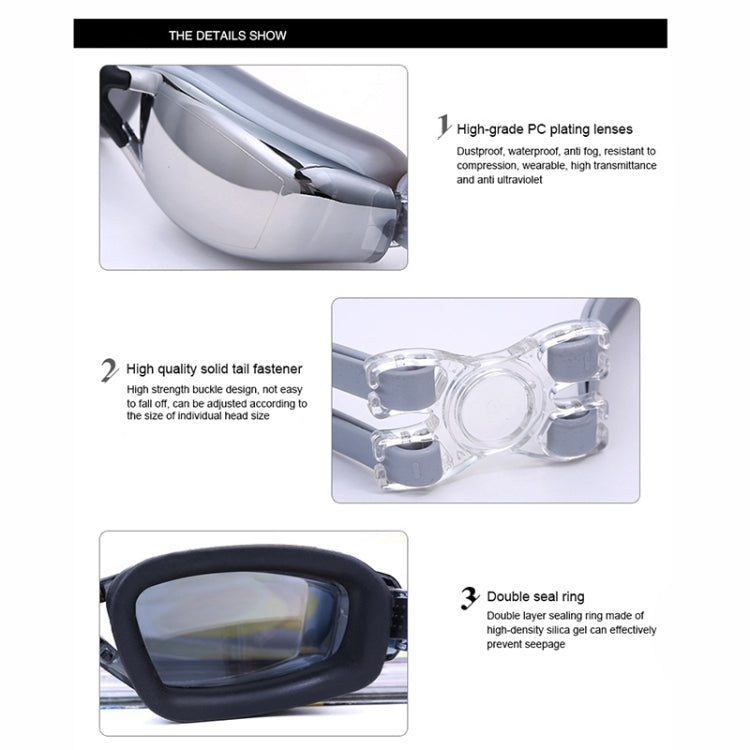 THE DETAILS SHOW

1 High-grade PC plating lenses

Dustproof, waterproof, anti fog, resistant to compression, wearable, high transmittance and anti ultraviolet

2 High quality solid tail fastener

High strength buckle design, not easy to fall off, can be adjusted according to the size of individual head size

3 Double seal ring

Double layer sealing ring made of high-density silica gel can effectively prevent seepage