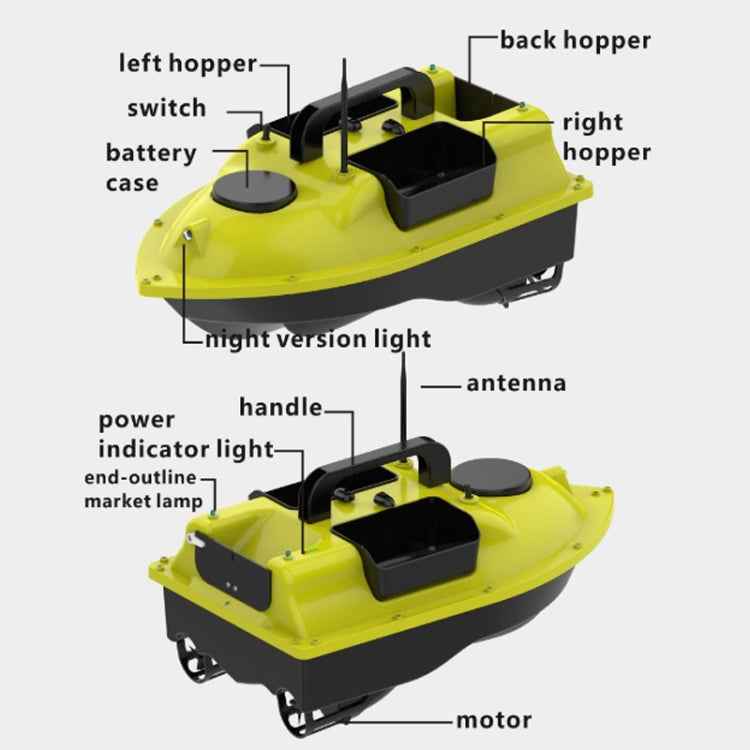 back hopper
left hopper
switch
right hopper
battery case
night version light
antenna
handle
power indicator light
end-outline market lamp
motor