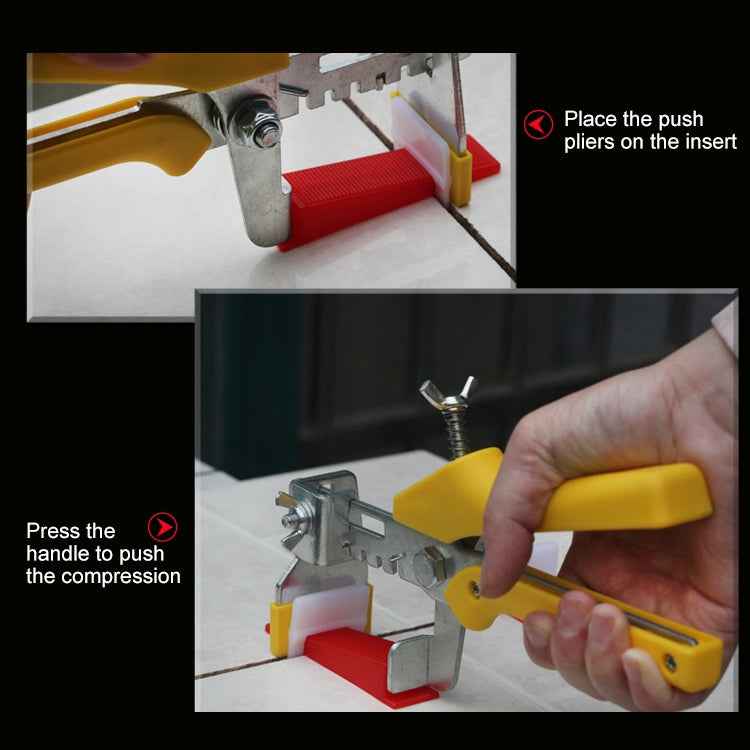 Place the push pliers on the insert

Press the handle to push the compression