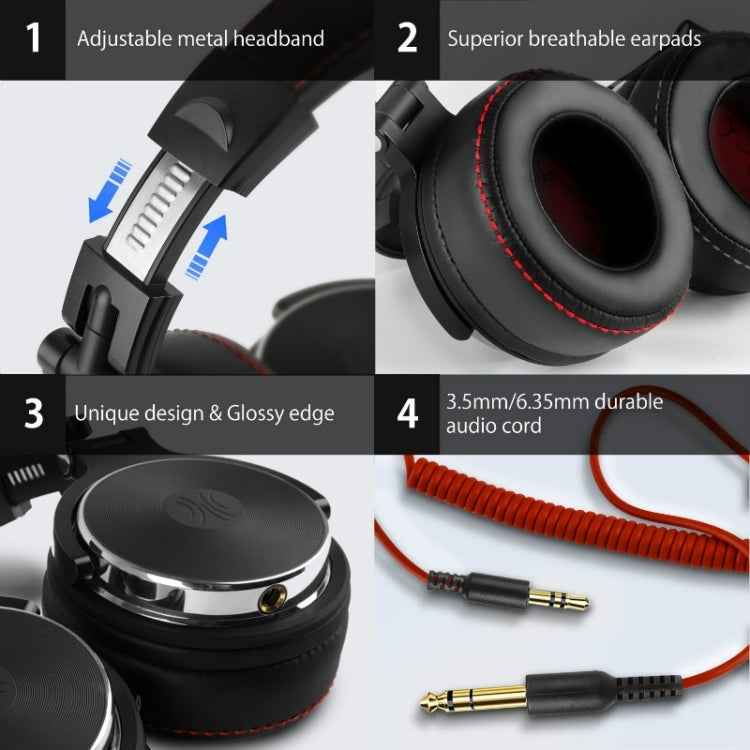 1 Adjustable metal headband

2 Superior breathable earpads

3 Unique design & Glossy edge

4 3.5mm/6.35mm durable audio cord