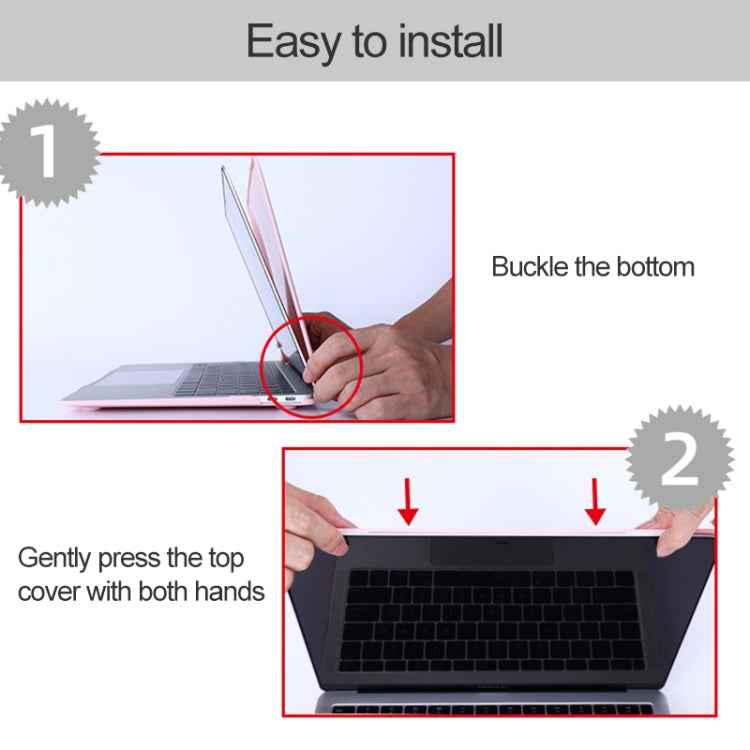 Easy to install

1

Buckle the bottom

2

Gently press the top cover with both hands