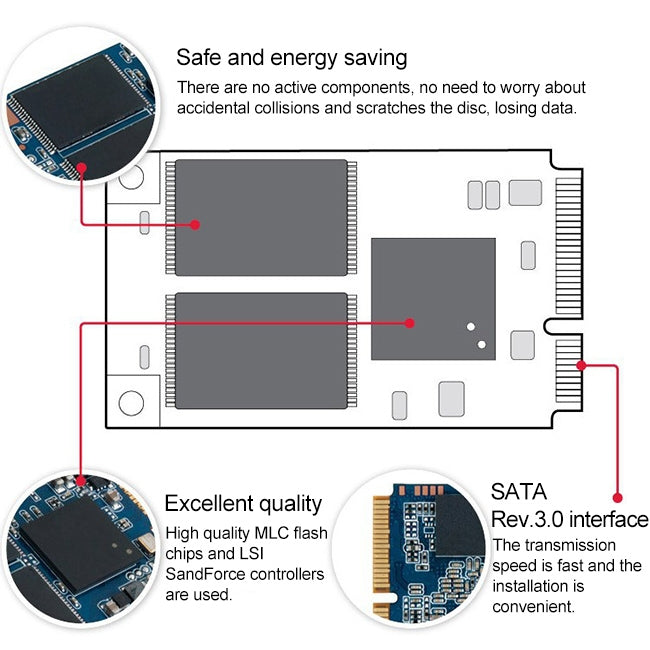 Safe and energy saving
There are no active components, no need to worry about accidental collisions and scratches the disc, losing data.

Excellent quality
High quality MLC flash chips and LSI SandForce controllers are used.

SATA Rev.3.0 interface
The transmission speed is fast and the installation is convenient.