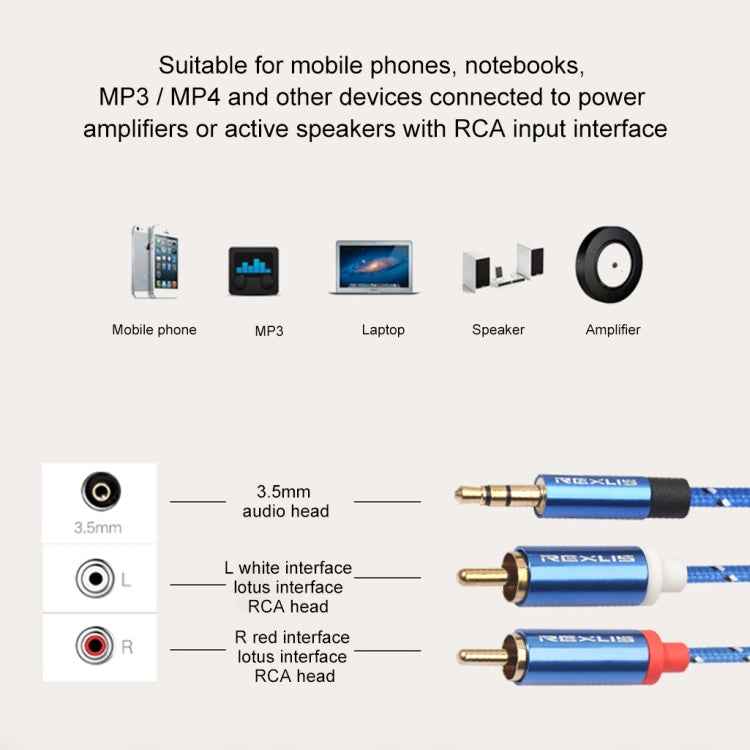 Suitable for mobile phones, notebooks, MP3 / MP4 and other devices connected to power amplifiers or active speakers with RCA input interface

Mobile phone

MP3

Laptop

Speaker

Amplifier

3.5mm

3.5mm audio head

REXLIS

L

L white interface lotus interface RCA head

REXLIS

R

R red interface lotus interface RCA head

REXLIS