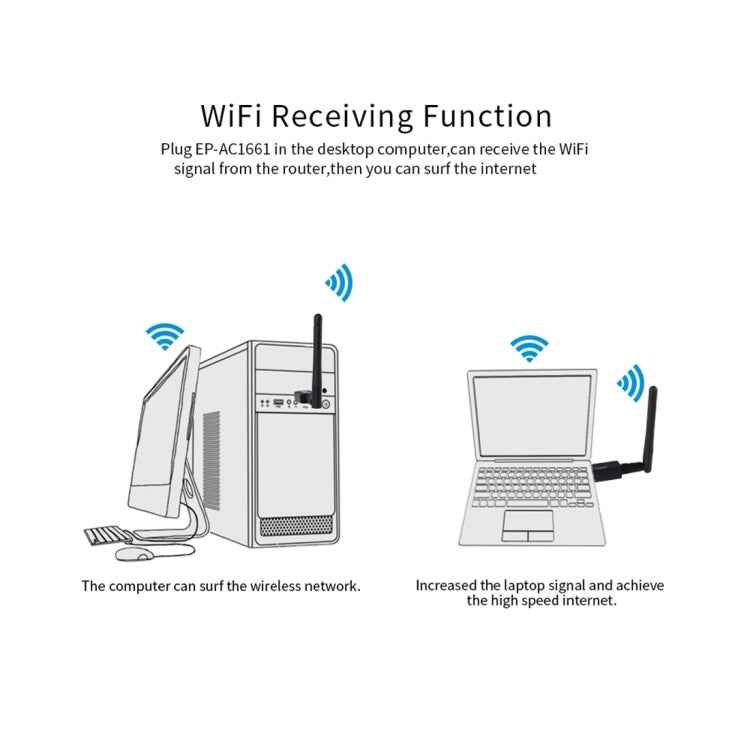 WiFi Receiving Function

Plug EP-AC1661 in the desktop computer,can receive the WiFi signal from the router,then you can surf the internet

The computer can surf the wireless network.

Increased the laptop signal and achieve the high speed internet.