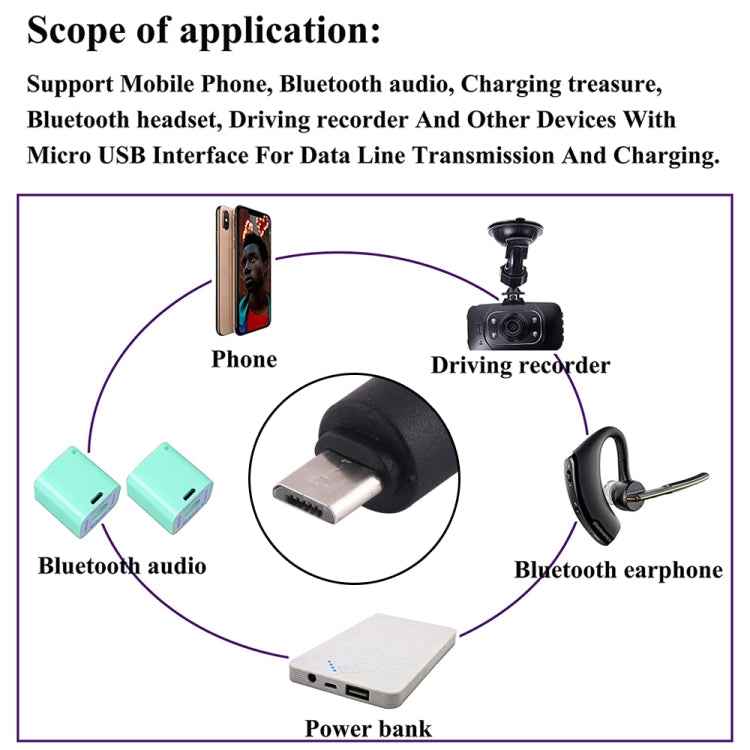 Scope of application:

Support Mobile Phone, Bluetooth audio, Charging treasure, Bluetooth headset, Driving recorder And Other Devices With Micro USB Interface For Data Line Transmission And Charging.

Phone

Driving recorder

Bluetooth audio

Bluetooth earphone

Power bank