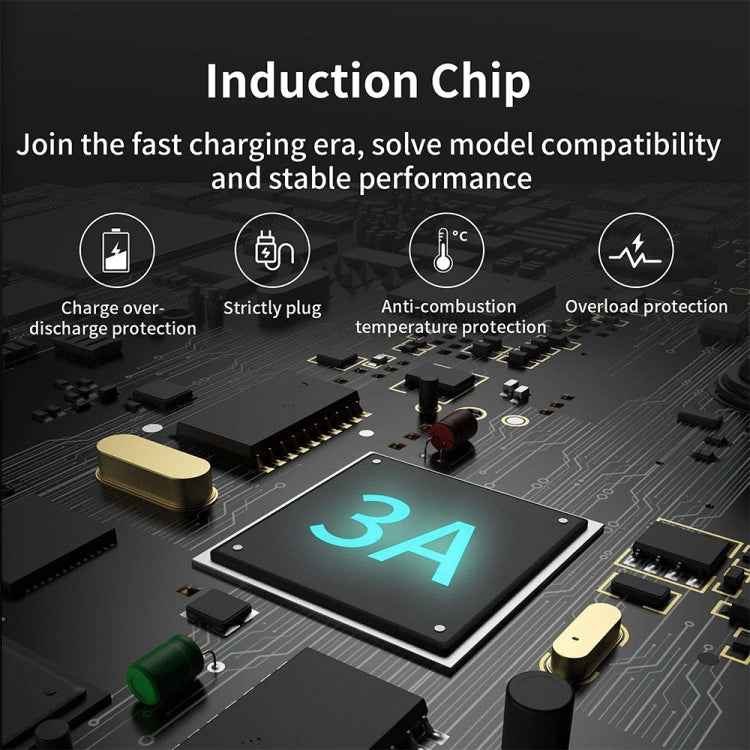 Induction Chip

Join the fast charging era, solve model compatibility and stable performance

°C

Charge over-discharge protection

Strictly plug

Anti-combustion temperature protection

Overload protection

3A