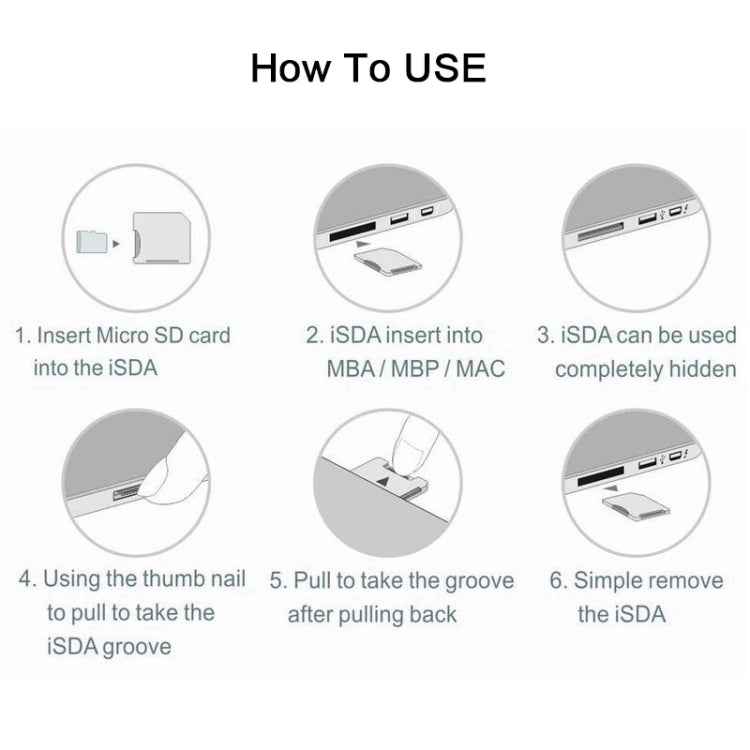 How To USE

1. Insert Micro SD card into the iSDA

2. iSDA insert into MBA / MBP / MAC

3. iSDA can be used completely hidden

4. Using the thumb nail to pull to take the iSDA groove

5. Pull to take the groove after pulling back

6. Simple remove the iSDA