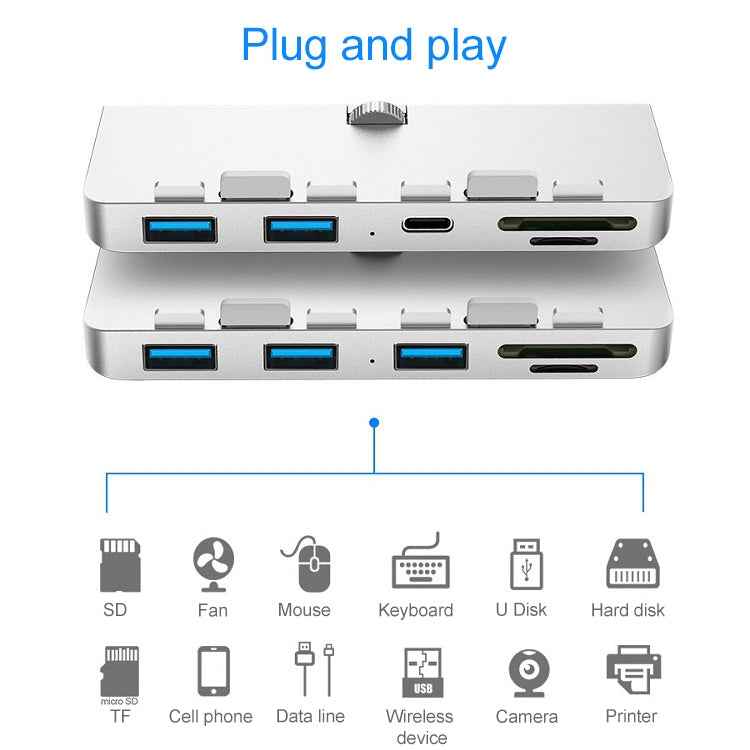 Plug and play

SD
Fan
Mouse
Keyboard
U Disk
Hard disk

micro SD
TF
Cell phone
Data line
USB
Wireless device
Camera
Printer