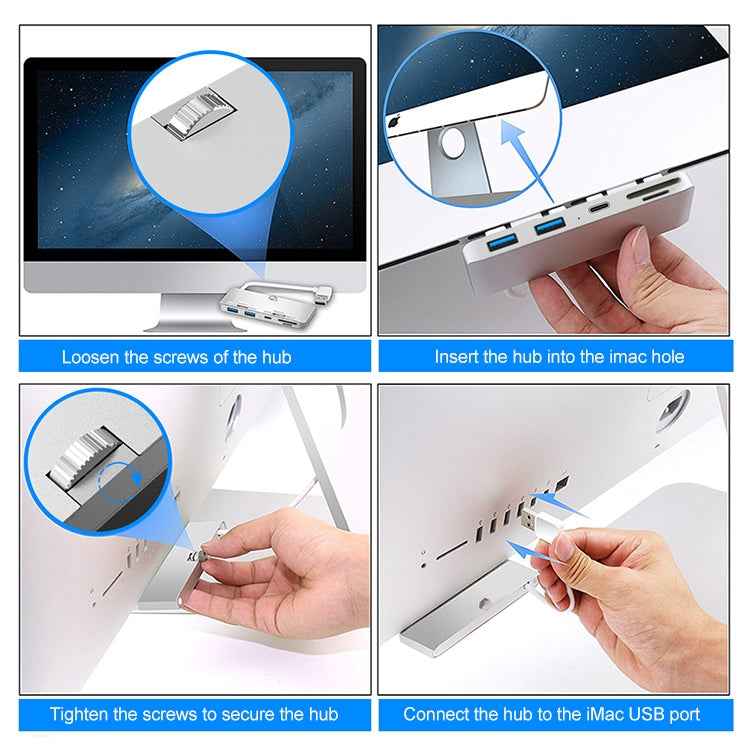 Loosen the screws of the hub

Insert the hub into the imac hole

Tighten the screws to secure the hub

Connect the hub to the iMac USB port