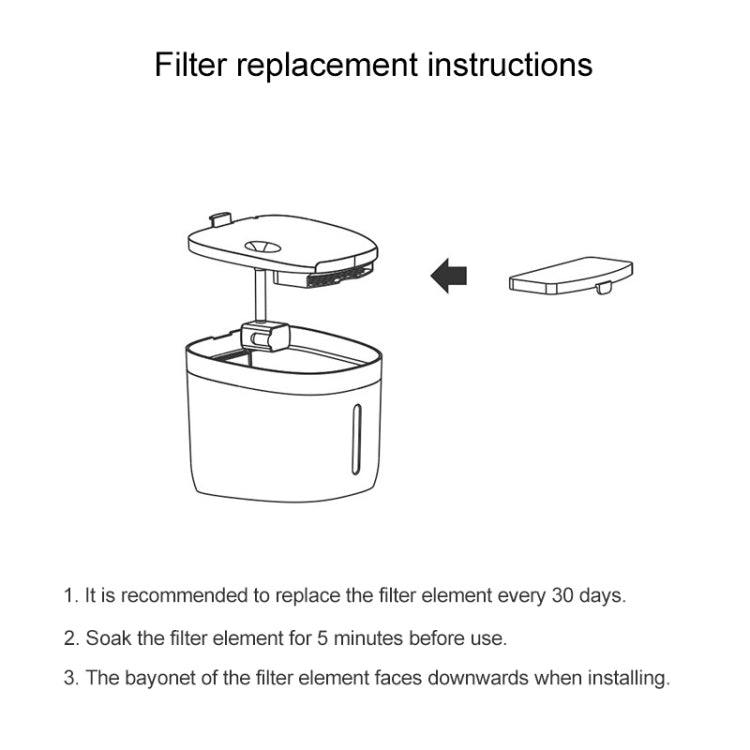 Filter replacement instructions

1. It is recommended to replace the filter element every 30 days.

2. Soak the filter element for 5 minutes before use.

3. The bayonet of the filter element faces downwards when installing.