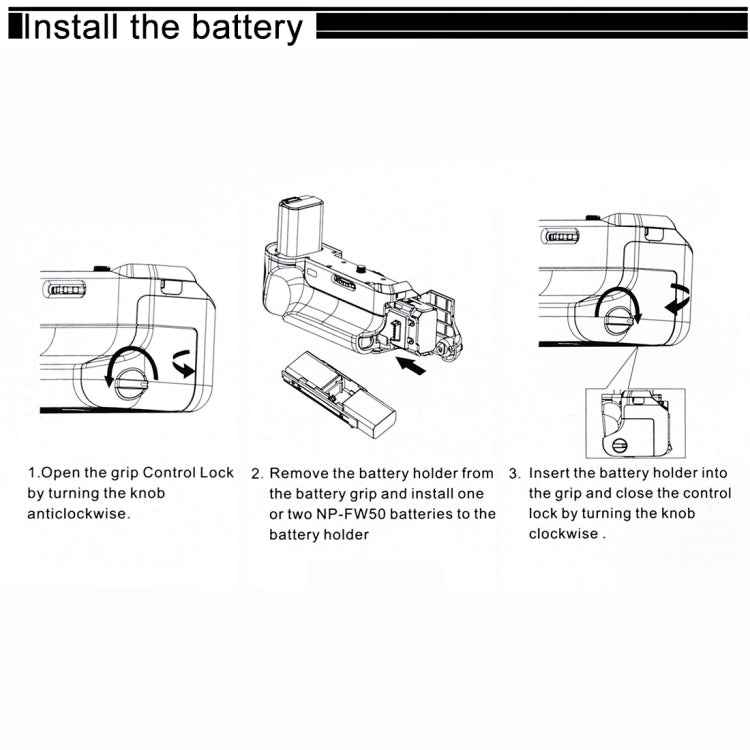 Install the battery

1.Open the grip Control Lock by turning the knob anticlockwise.

2. Remove the battery holder from the battery grip and install one or two NP-FW50 batteries to the battery holder

3. Insert the battery holder into the grip and close the control lock by turning the knob clockwise .