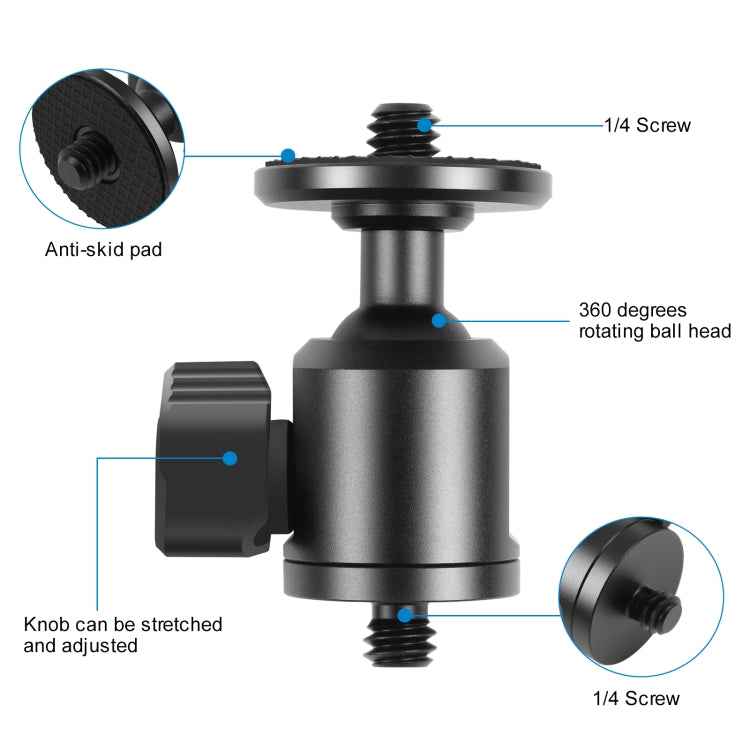 1/4 Screw

Anti-skid pad

360 degrees rotating ball head

Knob can be stretched and adjusted

1/4 Screw