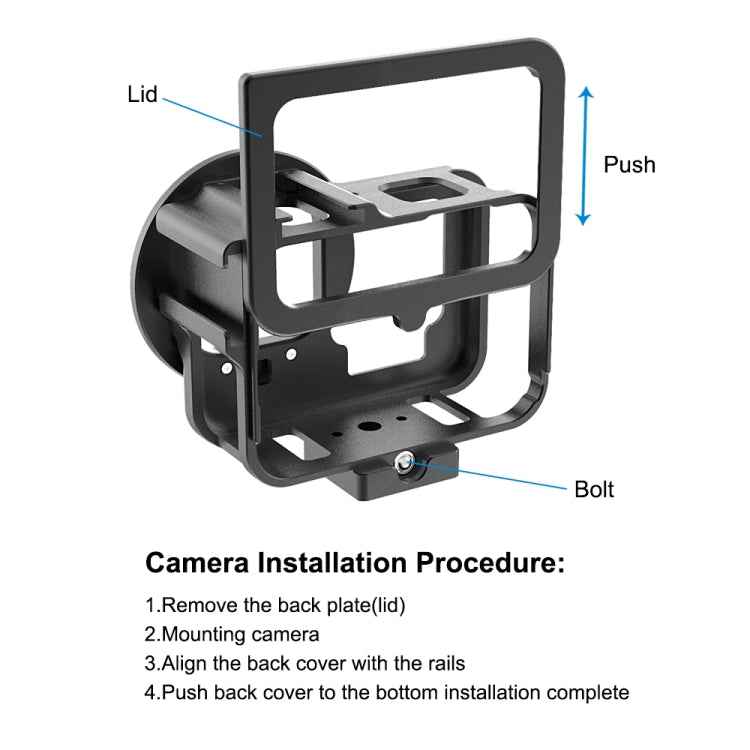 Lid

Push

Bolt

Camera Installation Procedure:

1.Remove the back plate(lid)
2.Mounting camera
3.Align the back cover with the rails
4.Push back cover to the bottom installation complete