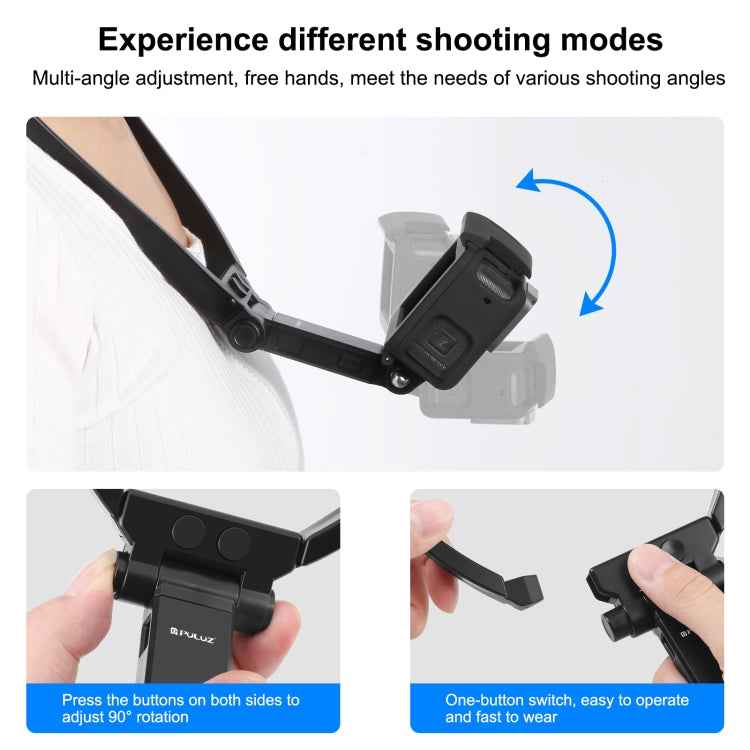 Experience different shooting modes

Multi-angle adjustment, free hands, meet the needs of various shooting angles

PULUZ

Press the buttons on both sides to adjust 90° rotation

One-button switch, easy to operate and fast to wear