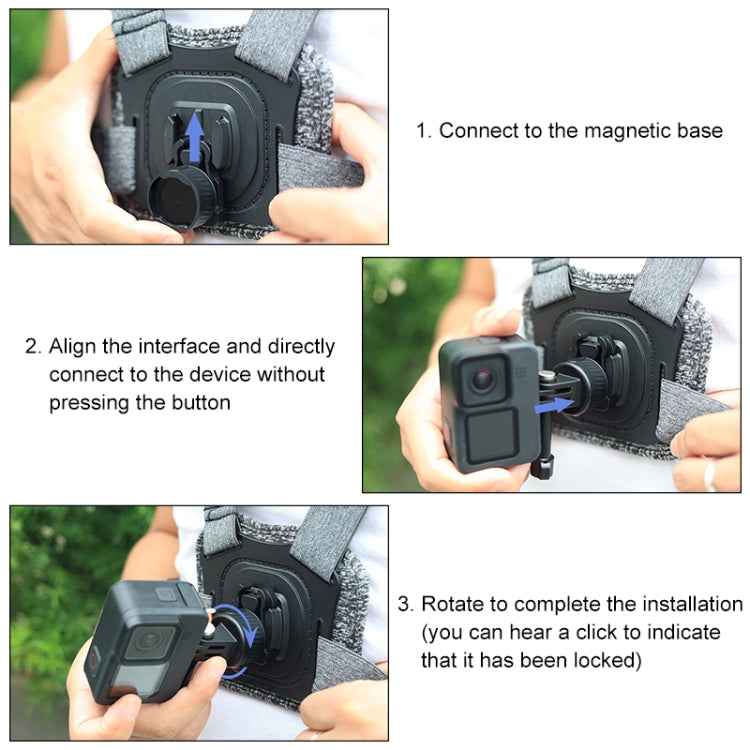 1. Connect to the magnetic base

2. Align the interface and directly connect to the device without pressing the button

3. Rotate to complete the installation (you can hear a click to indicate that it has been locked)