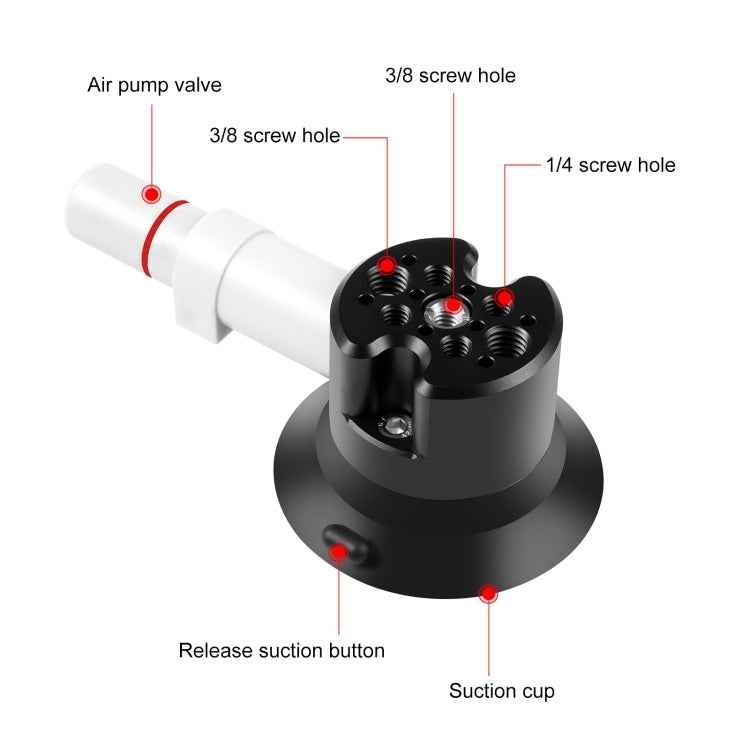 Air pump valve

3/8 screw hole

3/8 screw hole

1/4 screw hole

Release suction button

Suction cup