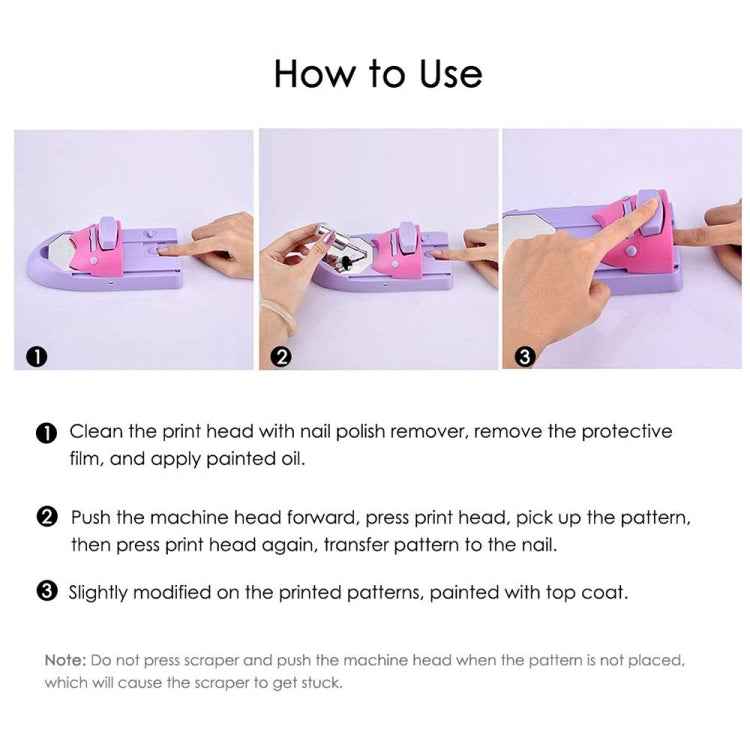 How to Use

❶

❷

❸

❶ Clean the print head with nail polish remover, remove the protective film, and apply painted oil.

❷ Push the machine head forward, press print head, pick up the pattern, then press print head again, transfer pattern to the nail.

❸ Slightly modified on the printed patterns, painted with top coat.

Note: Do not press scraper and push the machine head when the pattern is not placed, which will cause the scraper to get stuck.