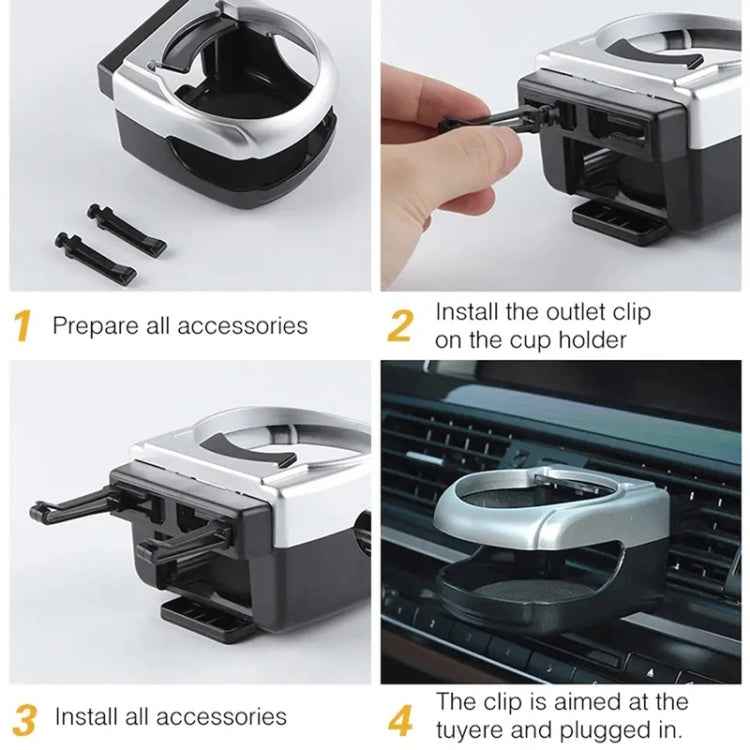 1 Prepare all accessories

2 Install the outlet clip on the cup holder

3 Install all accessories

4 The clip is aimed at the tuyere and plugged in.