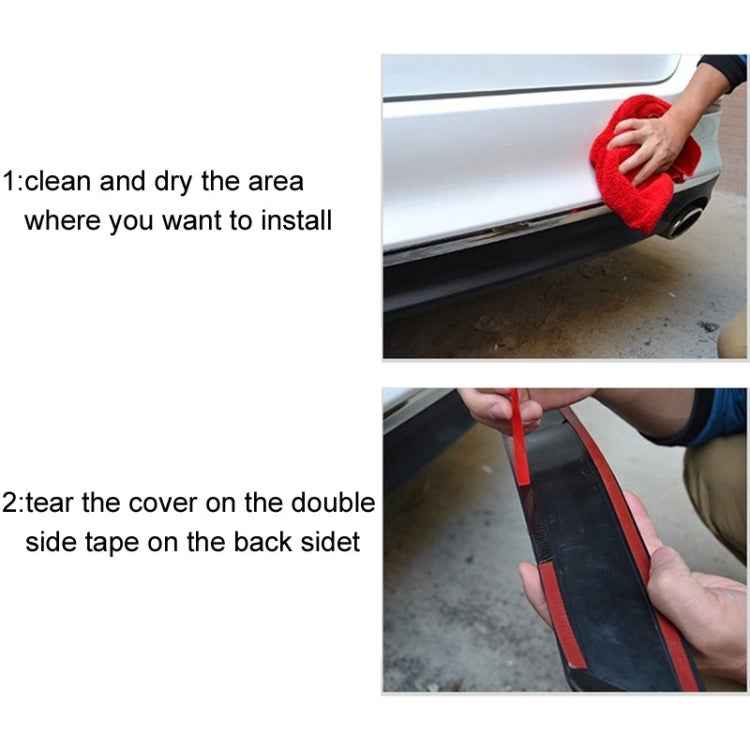 1:clean and dry the area where you want to install

2:tear the cover on the double side tape on the back sidet