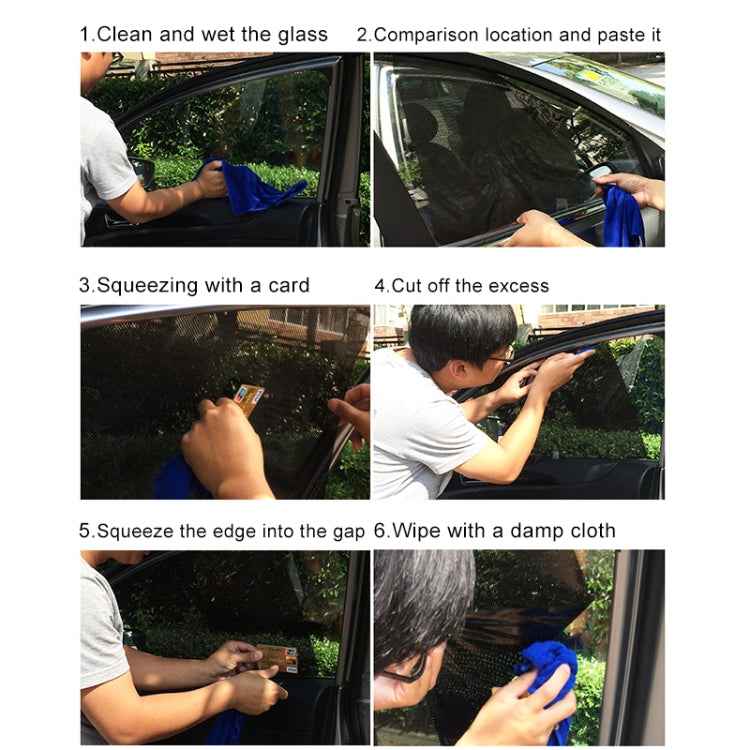 1.Clean and wet the glass

2.Comparison location and paste it

3.Squeezing with a card

4.Cut off the excess

5.Squeeze the edge into the gap

6.Wipe with a damp cloth