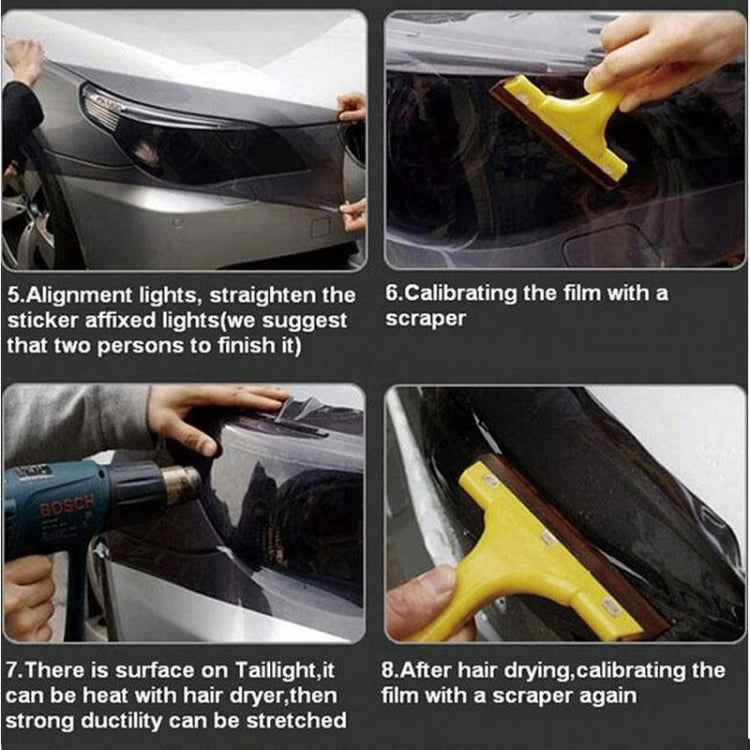 5.Alignment lights, straighten the sticker affixed lights(we suggest that two persons to finish it)

6.Calibrating the film with a scraper

BOSCH

7.There is surface on Taillight,it can be heat with hair dryer,then strong ductility can be stretched

8.After hair drying,calibrating the film with a scraper again