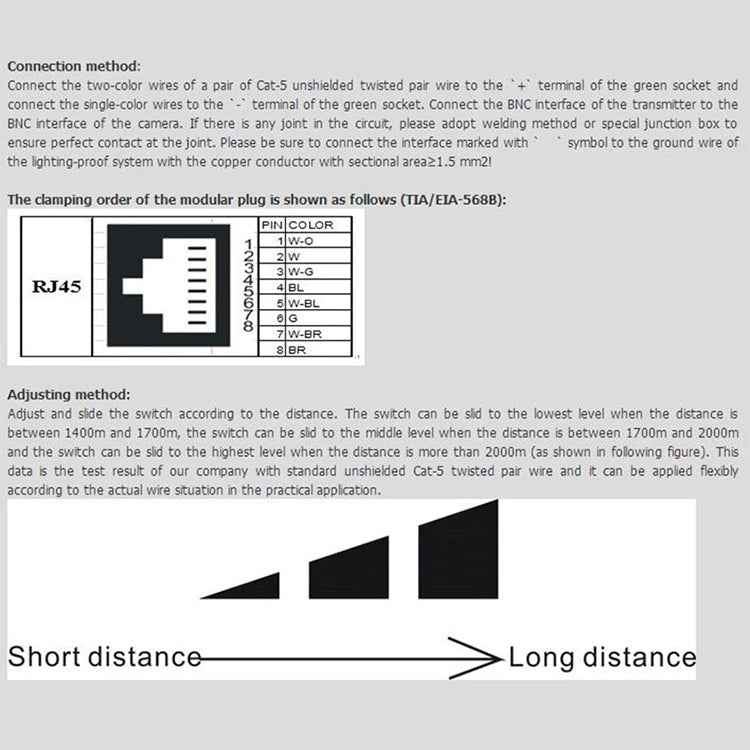 **Connection method:**
Connect the two-color wires of a pair of Cat-5 unshielded twisted pair wire to the `+` terminal of the green socket and connect the single-color wires to the `-` terminal of the green socket. Connect the BNC interface of the transmitter to the BNC interface of the camera. If there is any joint in the circuit, please adopt welding method or special junction box to ensure perfect contact at the joint. Please be sure to connect the interface marked with ` ` symbol to the ground wire of the lighting-proof system with the copper conductor with sectional area≥1.5 mm2!

**The clamping order of the modular plug is shown as follows (TIA/EIA-568B):**

RJ45

1 2 3 4 5 6 7 8

| PIN | COLOR |
|---|---|
| 1 | W-O |
| 2 | W |
| 3 | W-G |
| 4 | BL |
| 5 | W-BL |
| 6 | G |
| 7 | W-BR |
| 8 | BR |

**Adjusting method:**
Adjust and slide the switch according to the distance. The switch can be slid to the lowest level when the distance is between 1400m and 1700m, the switch can be slid to the middle level when the distance is between 1700m and 2000m and the switch can be slid to the highest level when the distance is more than 2000m (as shown in following figure). This data is the test result of our company with standard unshielded Cat-5 twisted pair wire and it can be applied flexibly according to the actual wire situation in the practical application.

Short distance Long distance