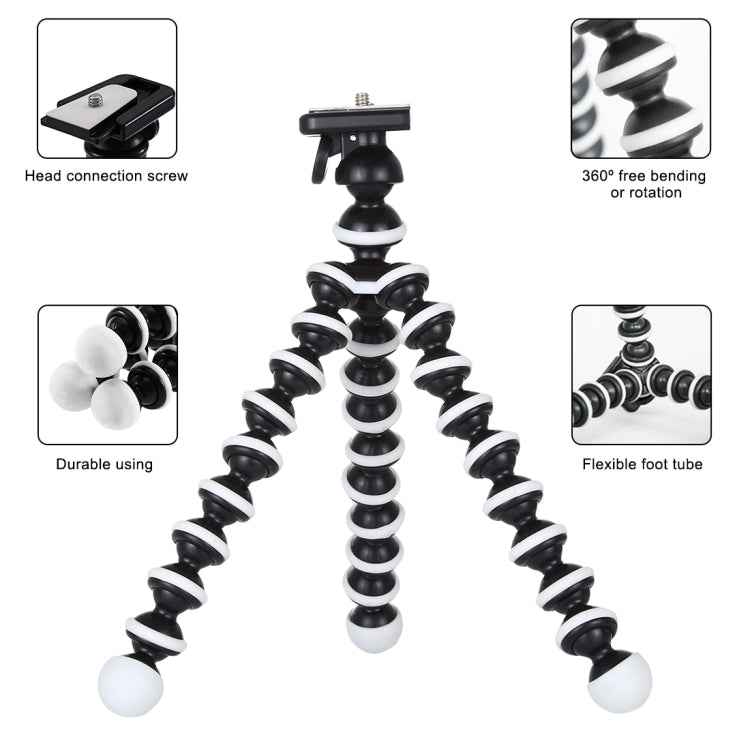 Head connection screw

360º free bending or rotation

Durable using

Flexible foot tube