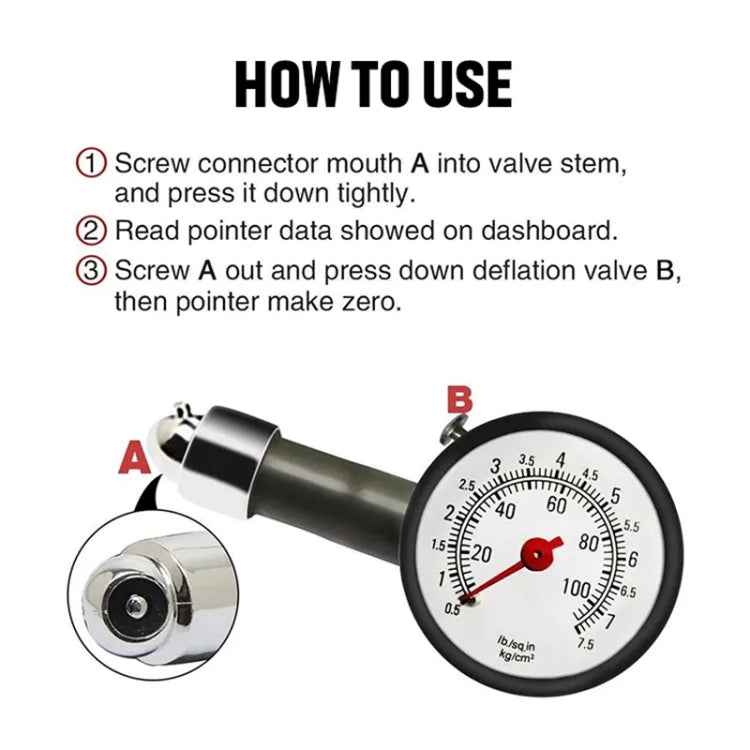 HOW TO USE

① Screw connector mouth A into valve stem, and press it down tightly.

② Read pointer data showed on dashboard.

③ Screw A out and press down deflation valve B, then pointer make zero.

A

B

0.5
1
1.5
2
2.5
3
3.5
4
4.5
5
5.5
6
6.5
7
7.5
20
40
60
80
100
lb./sq.in
kg/cm²