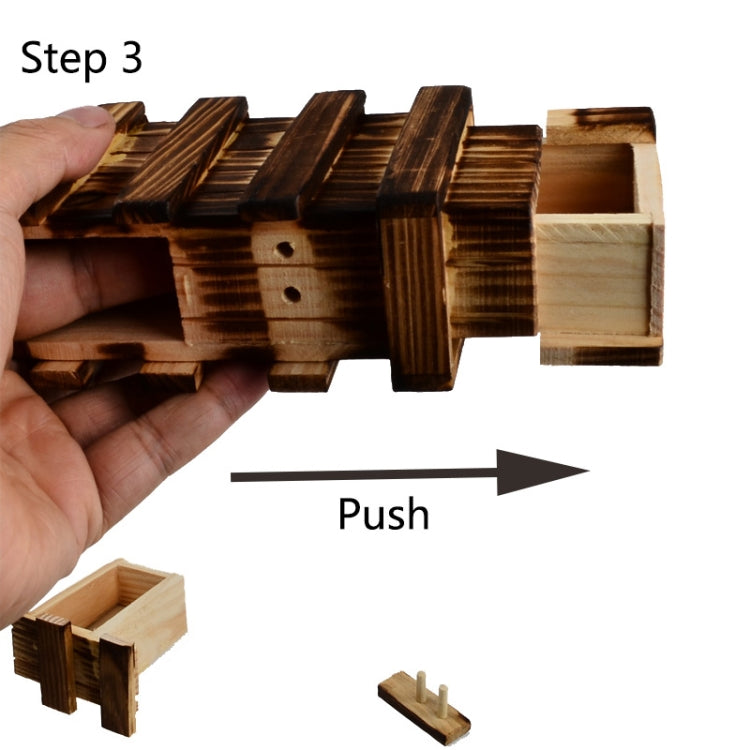 Step 3

Push