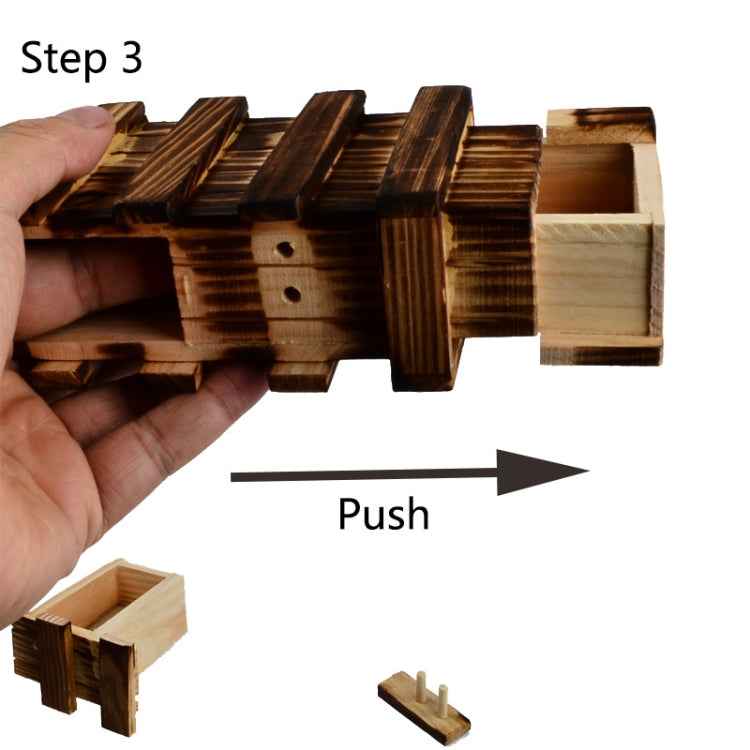 Step 3

Push