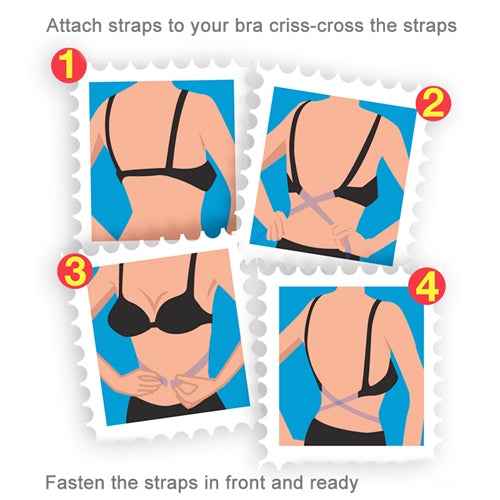 Attach straps to your bra criss-cross the straps

1

2

3

4

Fasten the straps in front and ready